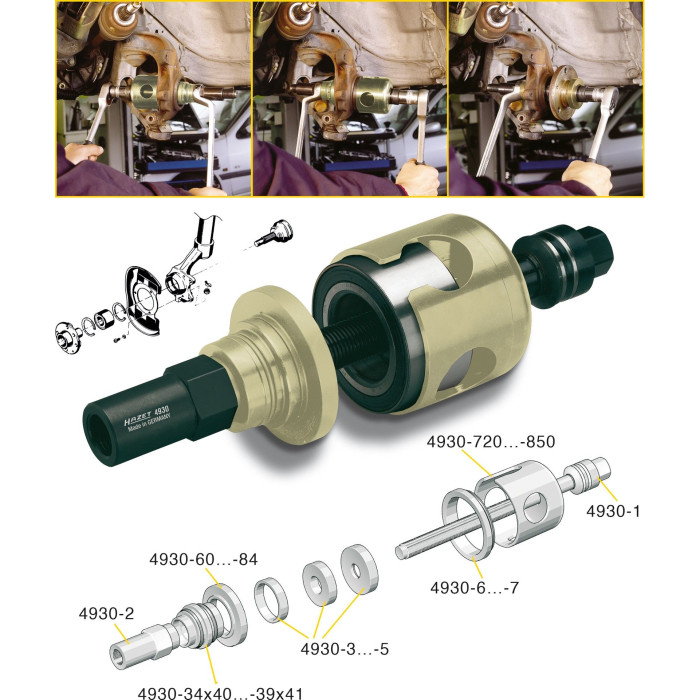 HAZET 4930
Made in GERMANY

4930-720…-850
4930-1
4930-6…-7
4930-60…-84
4930-2
4930-3…-5
4930-34x40…-39x41